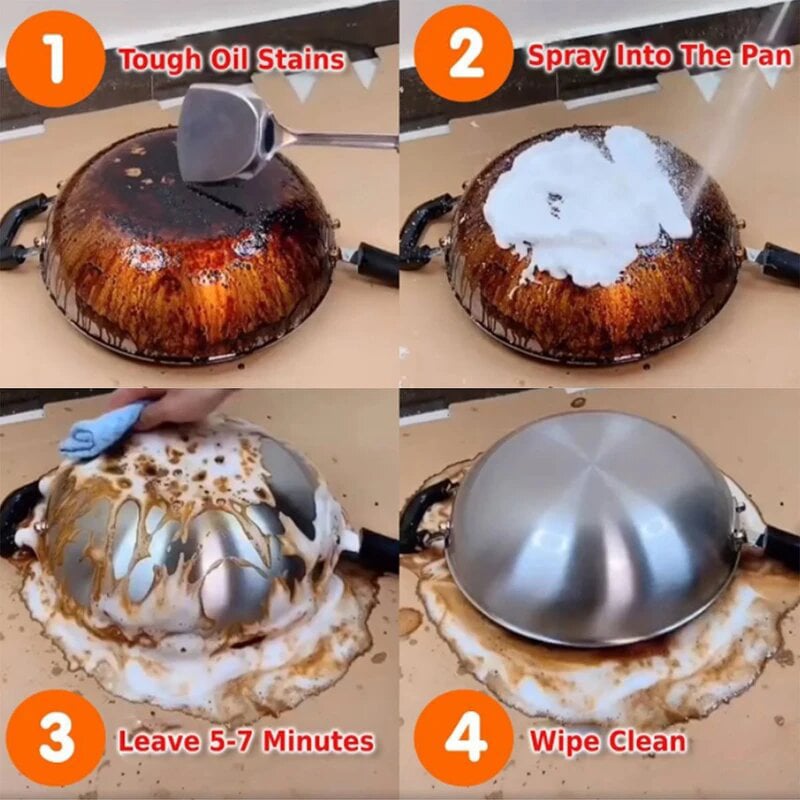 1 Tough Oil Stains

2 Spray Into The Pan

3 Leave 5-7 Minutes

4 Wipe Clean