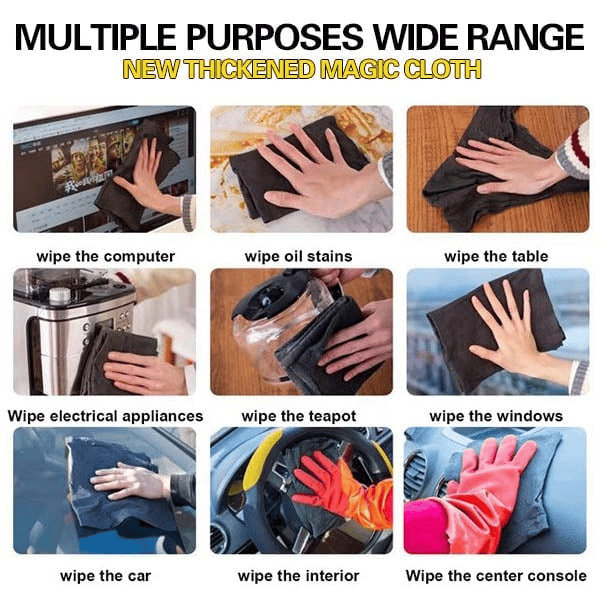 MULTIPLE PURPOSES WIDE RANGE
NEW THICKENED MAGIC CLOTH

wipe the computer

wipe oil stains

wipe the table

Wipe electrical appliances

wipe the teapot

wipe the windows

wipe the car

wipe the interior

Wipe the center console