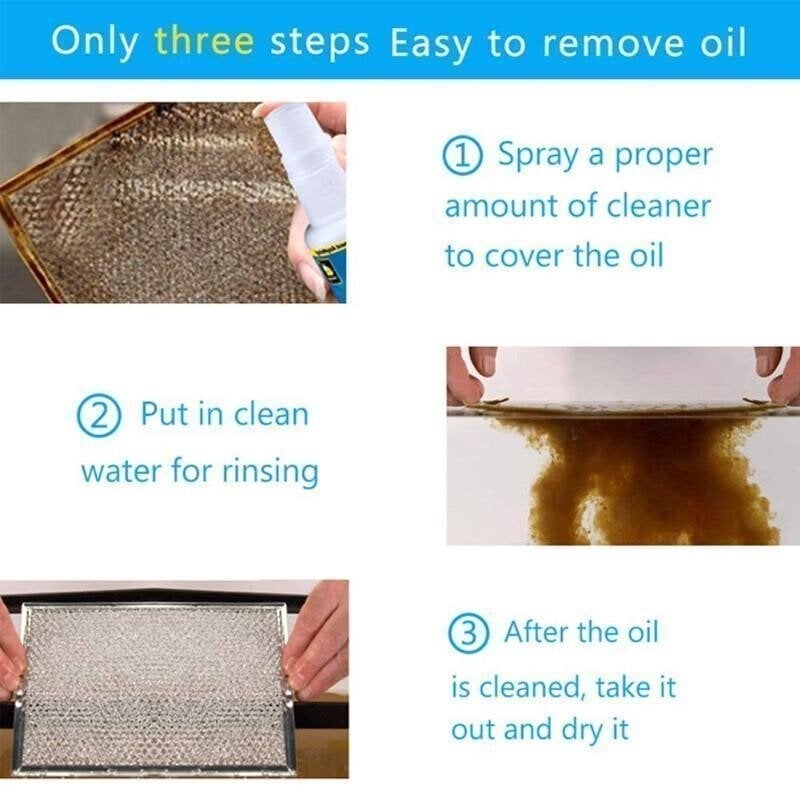 Only three steps Easy to remove oil

① Spray a proper amount of cleaner to cover the oil

② Put in clean water for rinsing

③ After the oil is cleaned, take it out and dry it